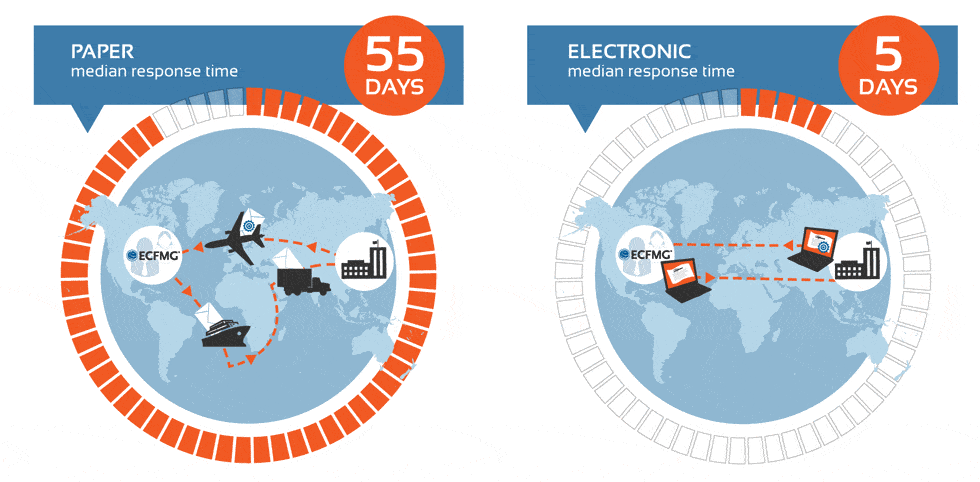 PAPER
median response time

55
DAYS

ECFMG®

ELECTRONIC
median response time

5
DAYS

ECFMG®